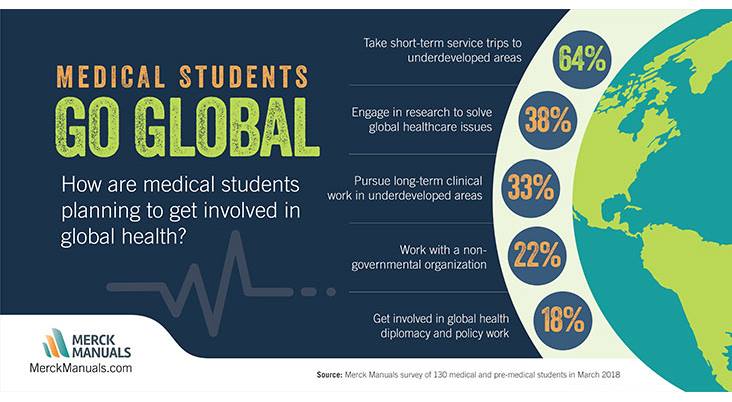 MEDICAL STUDENTS
GO GLOBAL

How are medical students planning to get involved in global health?

Take short-term service trips to underdeveloped areas 64%

Engage in research to solve global healthcare issues 38%

Pursue long-term clinical work in underdeveloped areas 33%

Work with a non-governmental organization 22%

Get involved in global health diplomacy and policy work 18%

MERCK MANUALS
MerckManuals.com

Source: Merck Manuals survey of 130 medical and pre-medical students in March 2018