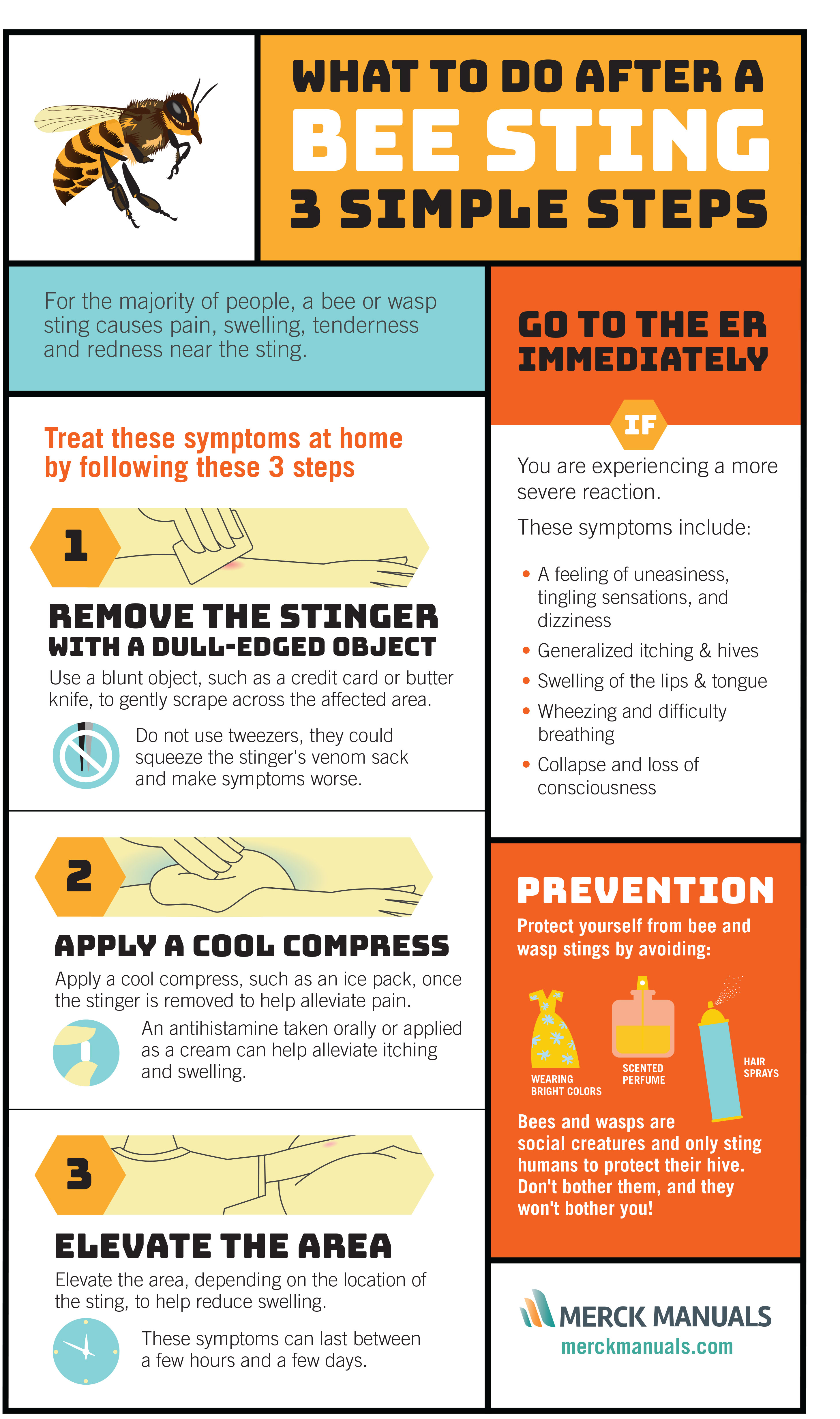 WHAT TO DO AFTER A
BEE STING
3 SIMPLE STEPS

For the majority of people, a bee or wasp sting causes pain, swelling, tenderness and redness near the sting.

Treat these symptoms at home by following these 3 steps

1

REMOVE THE STINGER
WITH A DULL-EDGED OBJECT

Use a blunt object, such as a credit card or butter knife, to gently scrape across the affected area.

Do not use tweezers, they could squeeze the stinger's venom sack and make symptoms worse.

2

APPLY A COOL COMPRESS

Apply a cool compress, such as an ice pack, once the stinger is removed to help alleviate pain.

An antihistamine taken orally or applied as a cream can help alleviate itching and swelling.

3

ELEVATE THE AREA

Elevate the area, depending on the location of the sting, to help reduce swelling.

These symptoms can last between a few hours and a few days.

GO TO THE ER IMMEDIATELY

IF

You are experiencing a more severe reaction.

These symptoms include:

• A feeling of uneasiness, tingling sensations, and dizziness
• Generalized itching & hives
• Swelling of the lips & tongue
• Wheezing and difficulty breathing
• Collapse and loss of consciousness

PREVENTION

Protect yourself from bee and wasp stings by avoiding:

WEARING BRIGHT COLORS

SCENTED PERFUME

HAIR SPRAYS

Bees and wasps are social creatures and only sting humans to protect their hive. Don't bother them, and they won't bother you!

MERCK MANUALS
merckmanuals.com