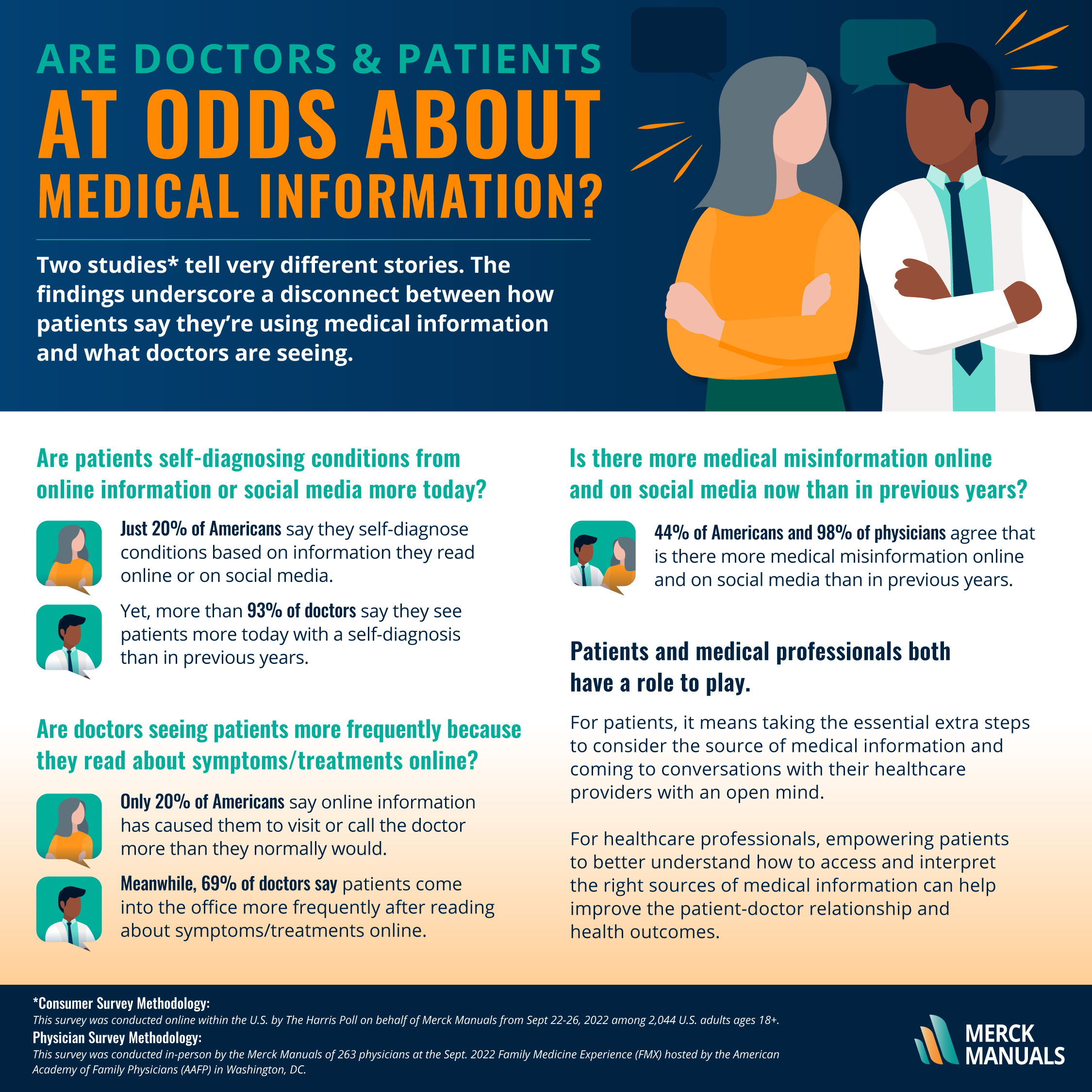 ARE DOCTORS & PATIENTS
AT ODDS ABOUT
MEDICAL INFORMATION?

Two studies* tell very different stories. The findings underscore a disconnect between how patients say they're using medical information and what doctors are seeing.

Are patients self-diagnosing conditions from online information or social media more today?

Just 20% of Americans say they self-diagnose conditions based on information they read online or on social media.

Yet, more than 93% of doctors say they see patients more today with a self-diagnosis than in previous years.

Are doctors seeing patients more frequently because they read about symptoms/treatments online?

Only 20% of Americans say online information has caused them to visit or call the doctor more than they normally would.

Meanwhile, 69% of doctors say patients come into the office more frequently after reading about symptoms/treatments online.

Is there more medical misinformation online and on social media now than in previous years?

44% of Americans and 98% of physicians agree that is there more medical misinformation online and on social media than in previous years.

Patients and medical professionals both have a role to play.

For patients, it means taking the essential extra steps to consider the source of medical information and coming to conversations with their healthcare providers with an open mind.

For healthcare professionals, empowering patients to better understand how to access and interpret the right sources of medical information can help improve the patient-doctor relationship and health outcomes.

*Consumer Survey Methodology:
This survey was conducted online within the U.S. by The Harris Poll on behalf of Merck Manuals from Sept 22-26, 2022 among 2,044 U.S. adults ages 18+.
Physician Survey Methodology:
This survey was conducted in-person by the Merck Manuals of 263 physicians at the Sept. 2022 Family Medicine Experience (FMX) hosted by the American Academy of Family Physicians (AAFP) in Washington, DC.

MERCK MANUALS