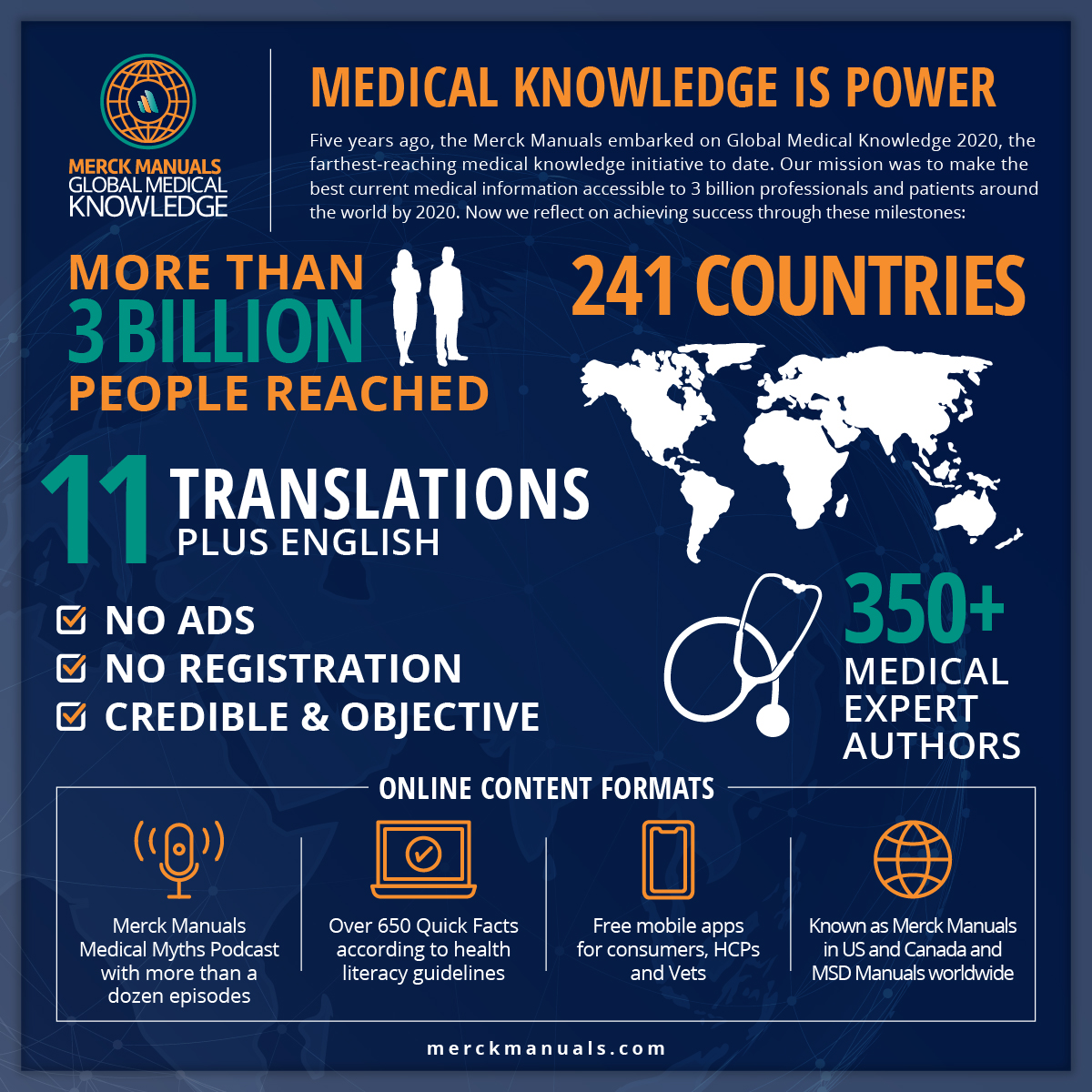 MERCK MANUALS
GLOBAL MEDICAL
KNOWLEDGE

MEDICAL KNOWLEDGE IS POWER

Five years ago, the Merck Manuals embarked on Global Medical Knowledge 2020, the farthest-reaching medical knowledge initiative to date. Our mission was to make the best current medical information accessible to 3 billion professionals and patients around the world by 2020. Now we reflect on achieving success through these milestones:

MORE THAN
3 BILLION
PEOPLE REACHED

241 COUNTRIES

11 TRANSLATIONS
PLUS ENGLISH

NO ADS
NO REGISTRATION
CREDIBLE & OBJECTIVE

350+
MEDICAL
EXPERT
AUTHORS

ONLINE CONTENT FORMATS

Merck Manuals Medical Myths Podcast with more than a dozen episodes

Over 650 Quick Facts according to health literacy guidelines

Free mobile apps for consumers, HCPs and Vets

Known as Merck Manuals in US and Canada and MSD Manuals worldwide

merckmanuals.com