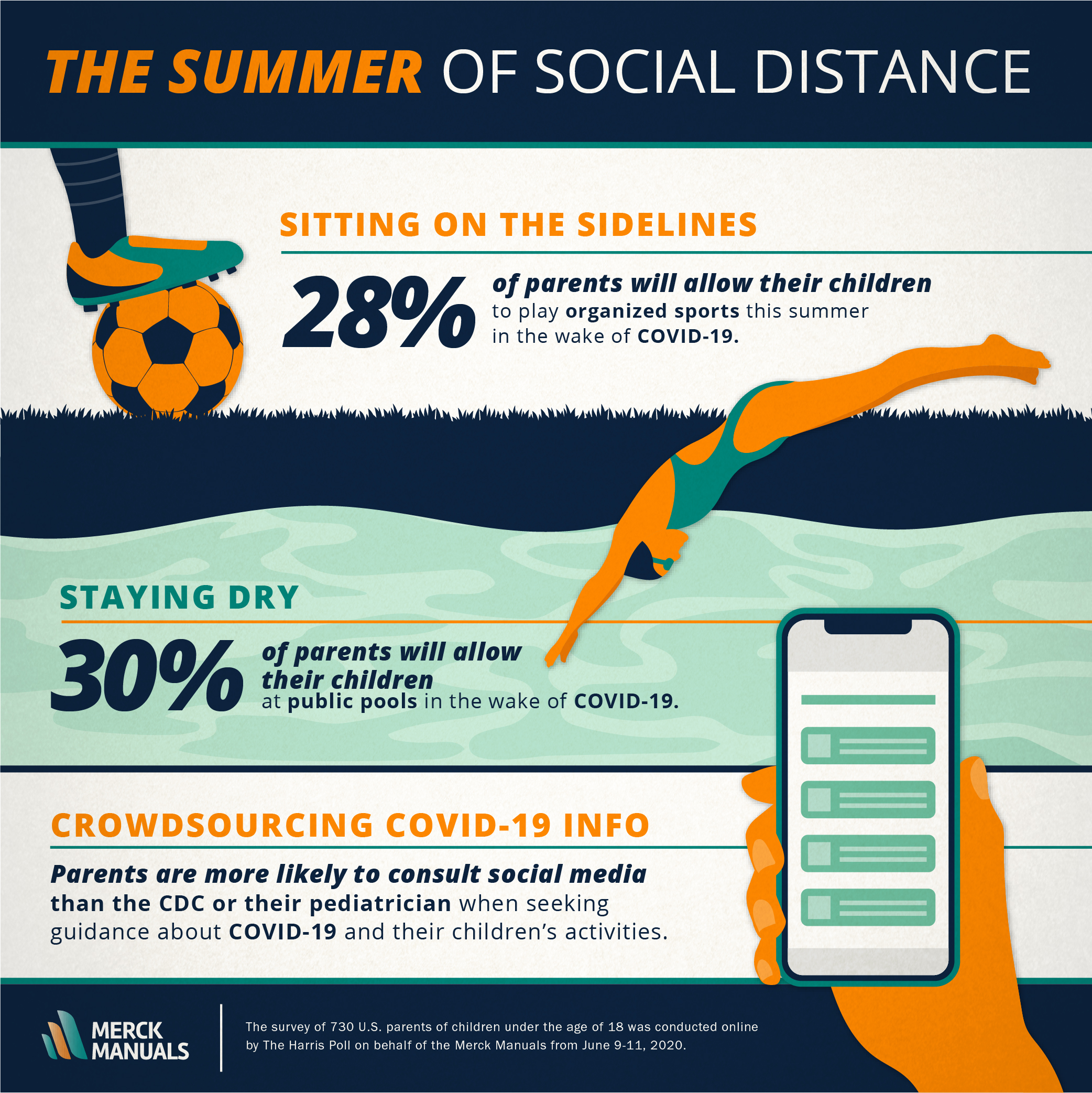 THE SUMMER OF SOCIAL DISTANCE

SITTING ON THE SIDELINES

28% of parents will allow their children to play organized sports this summer in the wake of COVID-19.

STAYING DRY

30% of parents will allow their children at public pools in the wake of COVID-19.

CROWDSOURCING COVID-19 INFO

Parents are more likely to consult social media than the CDC or their pediatrician when seeking guidance about COVID-19 and their children's activities.

MERCK MANUALS

The survey of 730 U.S. parents of children under the age of 18 was conducted online by The Harris Poll on behalf of the Merck Manuals from June 9-11, 2020.