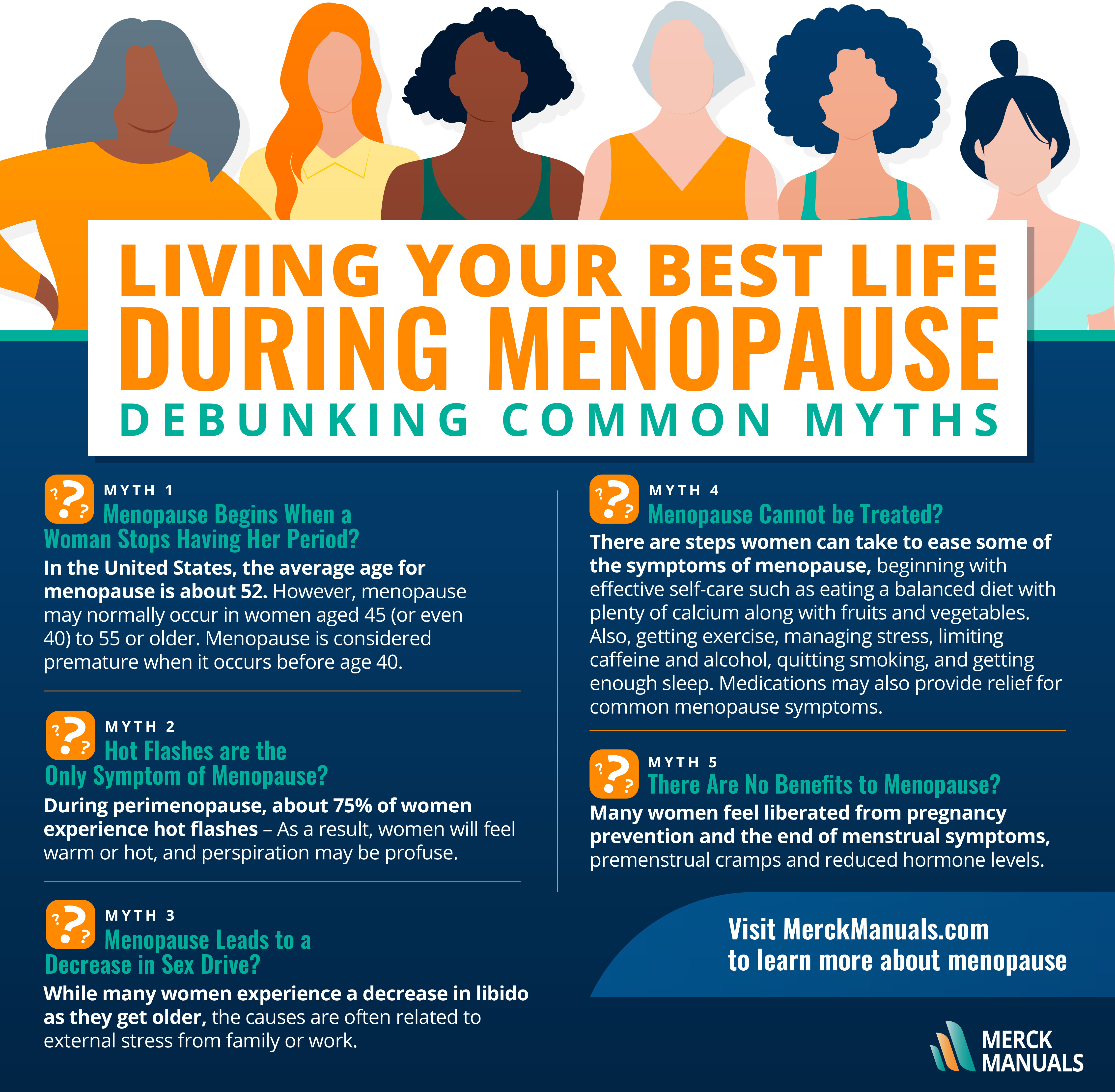 LIVING YOUR BEST LIFE
DURING MENOPAUSE
DEBUNKING COMMON MYTHS

MYTH 1
Menopause Begins When a Woman Stops Having Her Period?
In the United States, the average age for menopause is about 52. However, menopause may normally occur in women aged 45 (or even 40) to 55 or older. Menopause is considered premature when it occurs before age 40.

MYTH 2
Hot Flashes are the Only Symptom of Menopause?
During perimenopause, about 75% of women experience hot flashes – As a result, women will feel warm or hot, and perspiration may be profuse.

MYTH 3
Menopause Leads to a Decrease in Sex Drive?
While many women experience a decrease in libido as they get older, the causes are often related to external stress from family or work.

MYTH 4
Menopause Cannot be Treated?
There are steps women can take to ease some of the symptoms of menopause, beginning with effective self-care such as eating a balanced diet with plenty of calcium along with fruits and vegetables. Also, getting exercise, managing stress, limiting caffeine and alcohol, quitting smoking, and getting enough sleep. Medications may also provide relief for common menopause symptoms.

MYTH 5
There Are No Benefits to Menopause?
Many women feel liberated from pregnancy prevention and the end of menstrual symptoms, premenstrual cramps and reduced hormone levels.

Visit MerckManuals.com to learn more about menopause

MERCK MANUALS