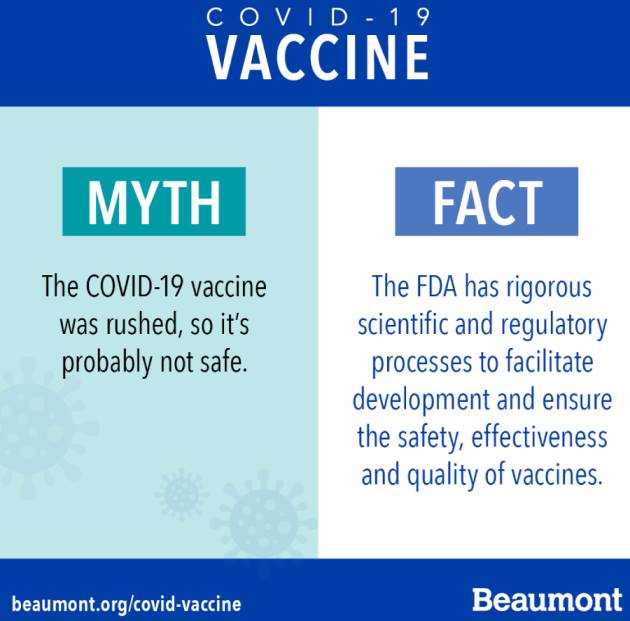 COVID-19
VACCINE

MYTH

The COVID-19 vaccine was rushed, so it's probably not safe.

FACT

The FDA has rigorous scientific and regulatory processes to facilitate development and ensure the safety, effectiveness and quality of vaccines.

beaumont.org/covid-vaccine

Beaumont