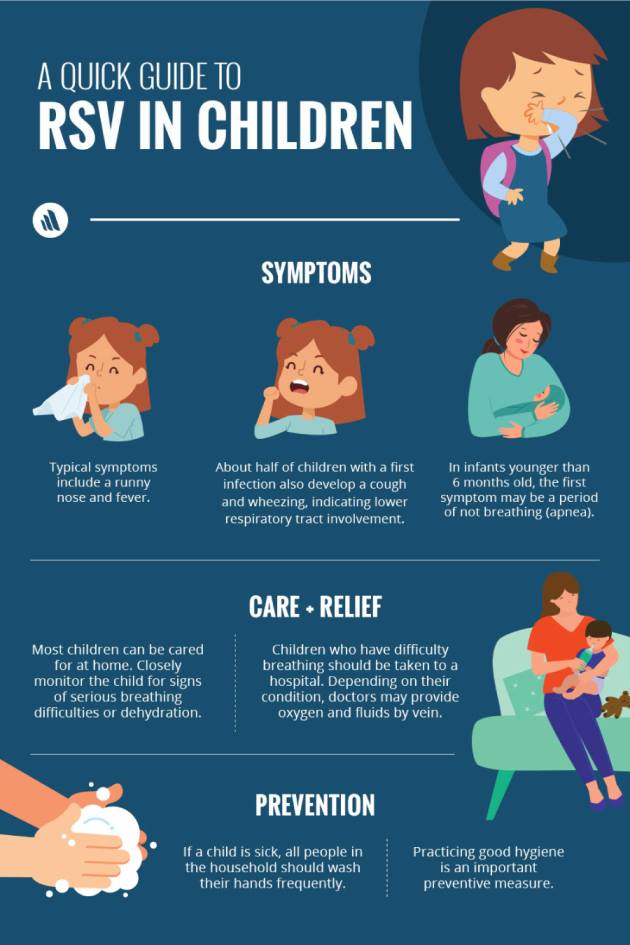 A QUICK GUIDE TO
RSV IN CHILDREN

SYMPTOMS

Typical symptoms include a runny nose and fever.

About half of children with a first infection also develop a cough and wheezing, indicating lower respiratory tract involvement.

In infants younger than 6 months old, the first symptom may be a period of not breathing (apnea).

CARE + RELIEF

Most children can be cared for at home. Closely monitor the child for signs of serious breathing difficulties or dehydration.

Children who have difficulty breathing should be taken to a hospital. Depending on their condition, doctors may provide oxygen and fluids by vein.

PREVENTION

If a child is sick, all people in the household should wash their hands frequently.

Practicing good hygiene is an important preventive measure.