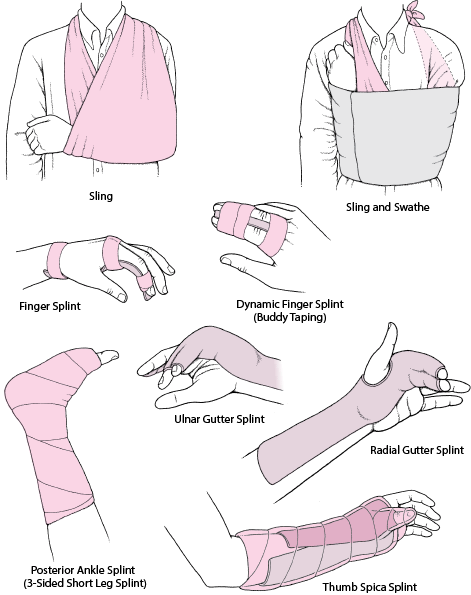 Sling

Sling and Swathe

Finger Splint

Dynamic Finger Splint (Buddy Taping)

Ulnar Gutter Splint

Radial Gutter Splint

Posterior Ankle Splint (3-Sided Short Leg Splint)

Thumb Spica Splint